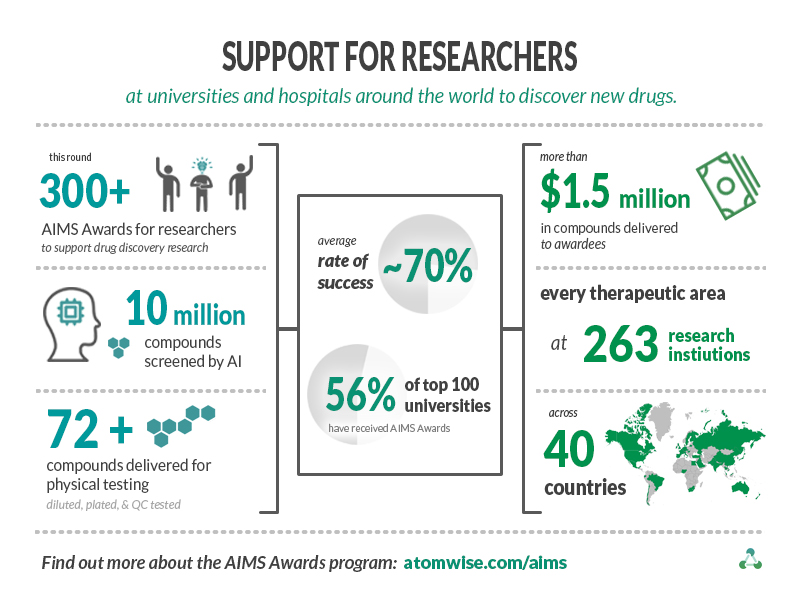 SUPPORT FOR RESEARCHERS

at universities and hospitals around the world to discover new drugs.

this round
300+
AIMS Awards for researchers
to support drug discovery research

10 million
compounds screened by AI

72 +
compounds delivered for physical testing
diluted, plated, & QC tested

average
rate of success
~70%

56%
of top 100 universities
have received AIMS Awards

more than
$1.5 million
in compounds delivered to awardees

every therapeutic area

at 263 research instiutions

across
40
countries

Find out more about the AIMS Awards program: atomwise.com/aims